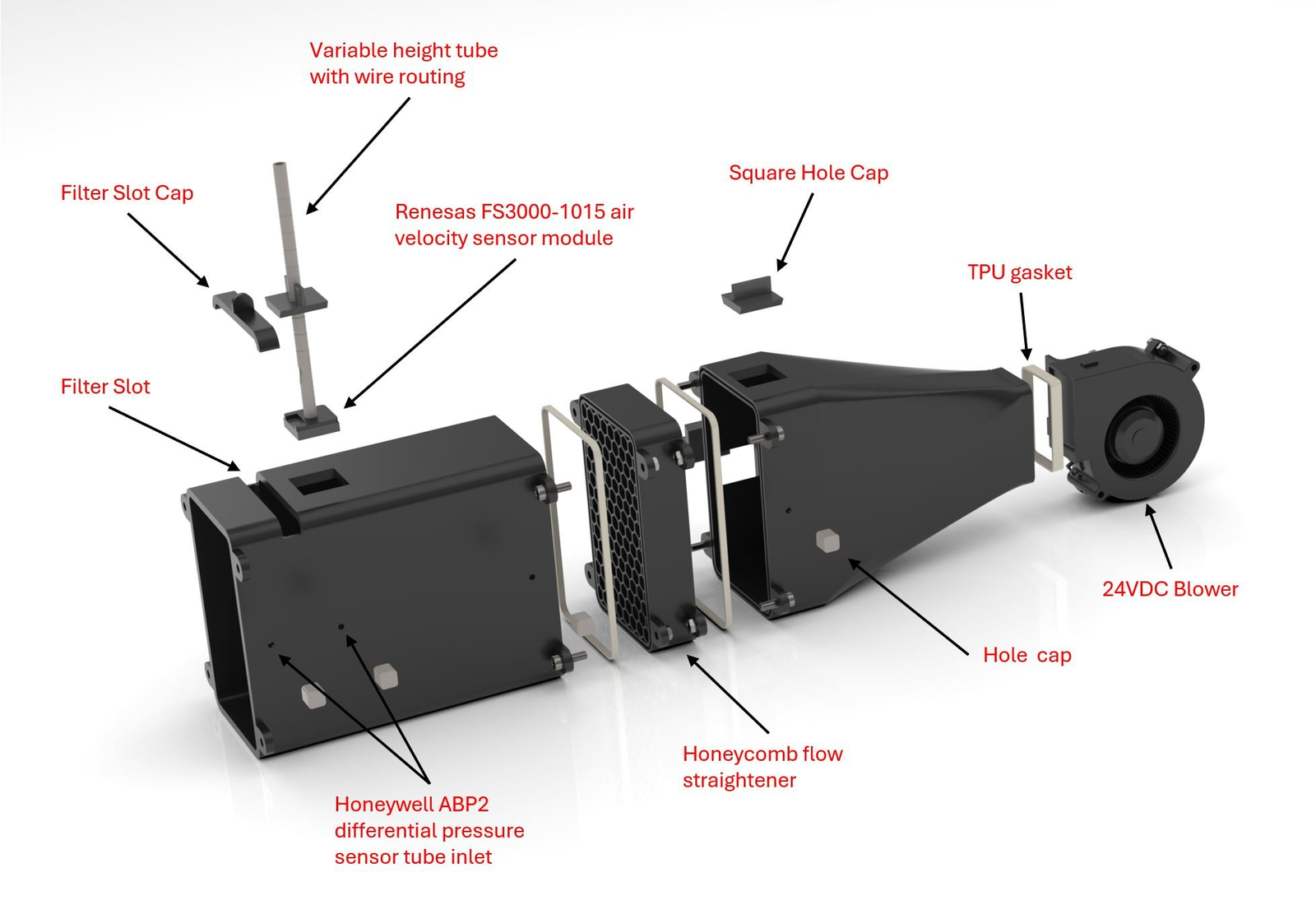 Variable height tube with wire routing

Filter Slot Cap

Renesas FS3000-1015 air velocity sensor module

Square Hole Cap

TPU gasket

Filter Slot

24VDC Blower

Hole cap

Honeycomb flow straightener

Honeywell ABP2 differential pressure sensor tube inlet