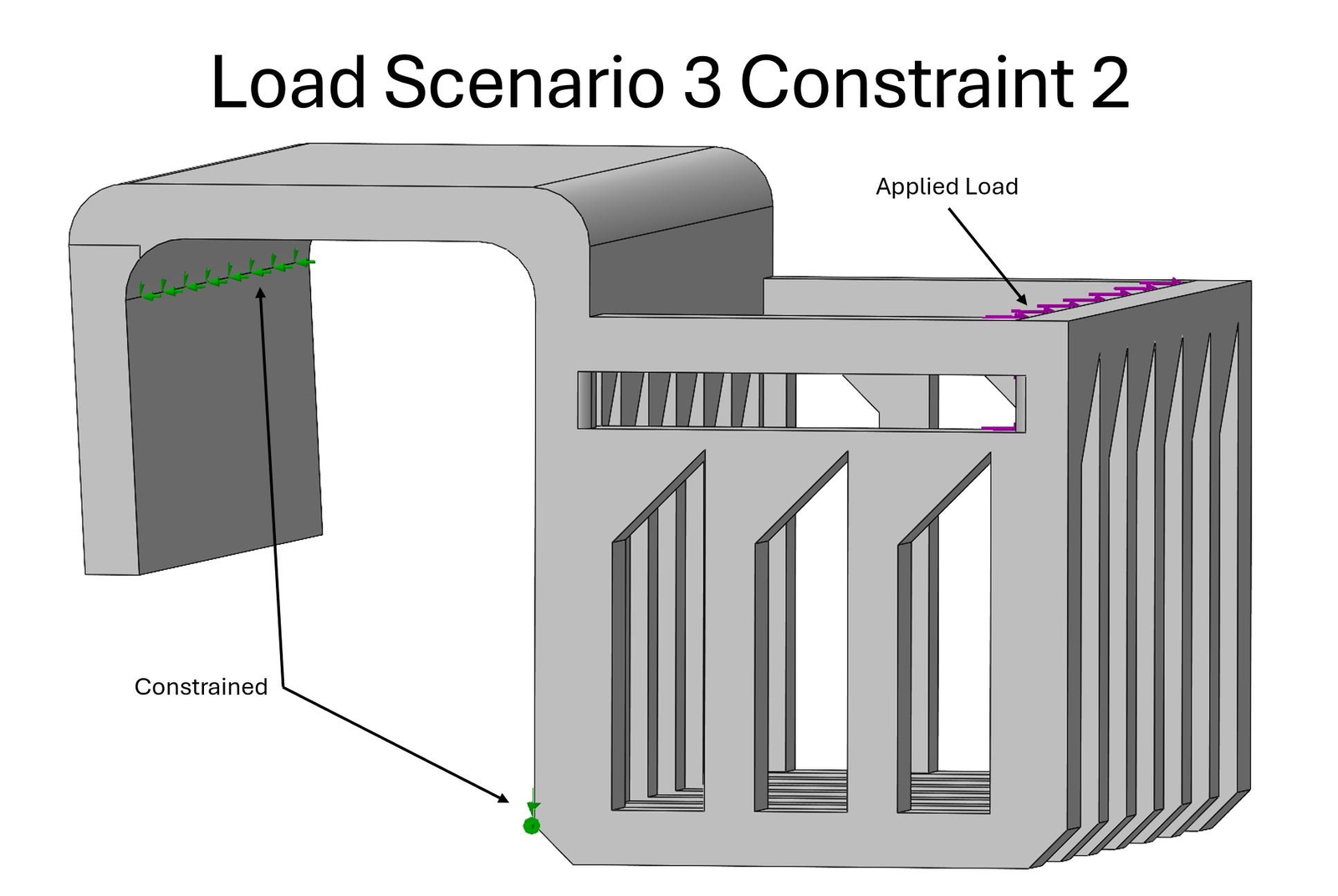 Load Scenario 3 Constraint 2

Applied Load

Constrained