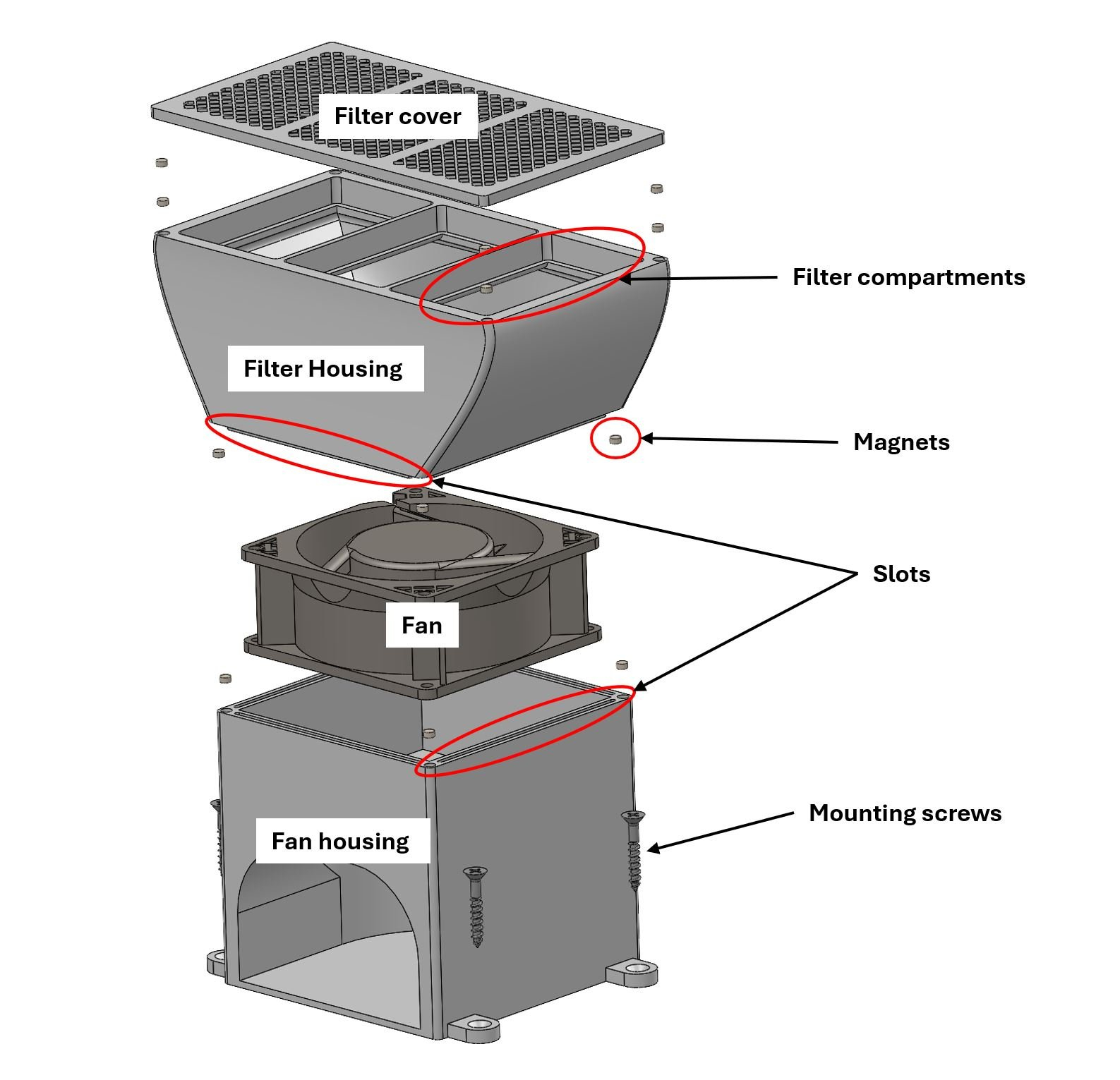 Filter cover

Filter compartments

Filter Housing

Magnets

Slots

Fan

Mounting screws

Fan housing